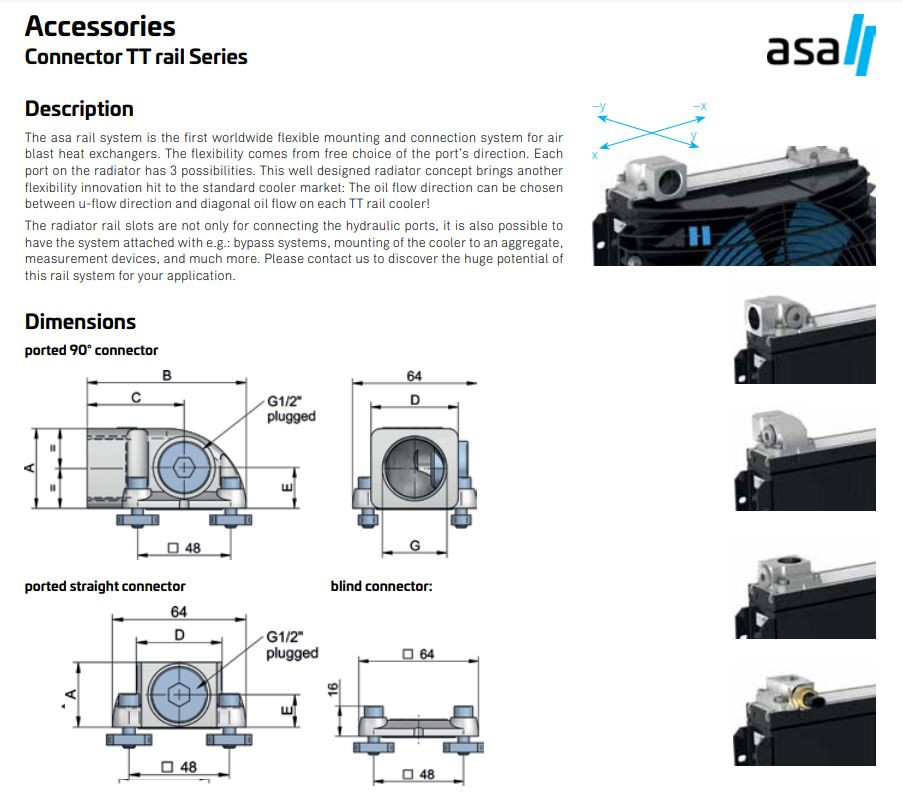 Accessories
Connector TT rail Series

asa

Description

The asa rail system is the first worldwide flexible mounting and connection system for air blast heat exchangers. The flexibility comes from free choice of the port's direction. Each port on the radiator has 3 possibilities. This well designed radiator concept brings another flexibility innovation hit to the standard cooler market: The oil flow direction can be chosen between u-flow direction and diagonal oil flow on each TT rail cooler!

The radiator rail slots are not only for connecting the hydraulic ports, it is also possible to have the system attached with e.g.: bypass systems, mounting of the cooler to an aggregate, measurement devices, and much more. Please contact us to discover the huge potential of this rail system for your application.

-y -x x y

Dimensions

ported 90° connector

B
C
G1/2"
plugged
A
=
=
E
□ 48
64
D
G

ported straight connector

64
D
G1/2"
plugged
A
E
□ 48

blind connector:

□ 64
16
□ 48